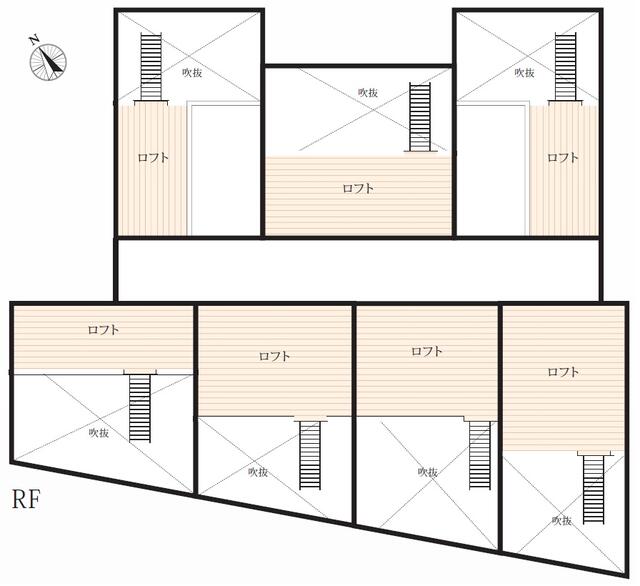 N

吹抜
吹抜
吹抜

ロフト
ロフト
ロフト

ロフト
ロフト
ロフト
ロフト

吹抜
吹抜
吹抜
吹抜

RF